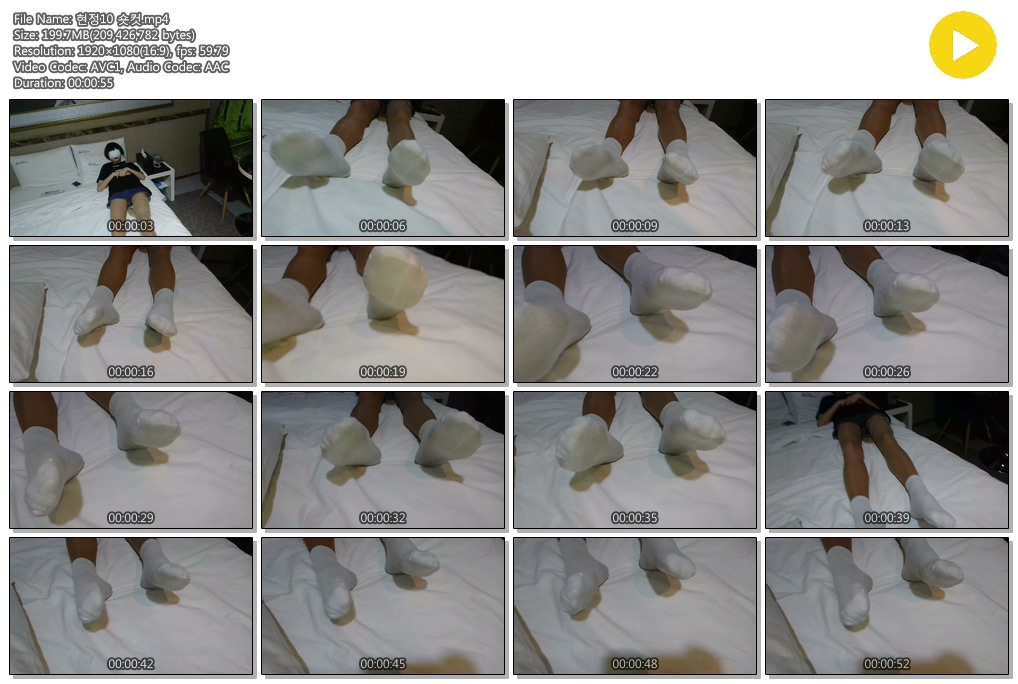 File Name: 현정10 숏컷.mp4
Size: 199.7MB(209,426,782 bytes)
Resolution: 1920×1080(16:9), fps: 59.79
Video Codec: AVC1, Audio Codec: AAC
Duration: 00:00:55

00:00:03
00:00:06
00:00:09
00:00:13
00:00:16
00:00:19
00:00:22
00:00:26
00:00:29
00:00:32
00:00:35
00:00:39
00:00:42
00:00:45
00:00:48
00:00:52